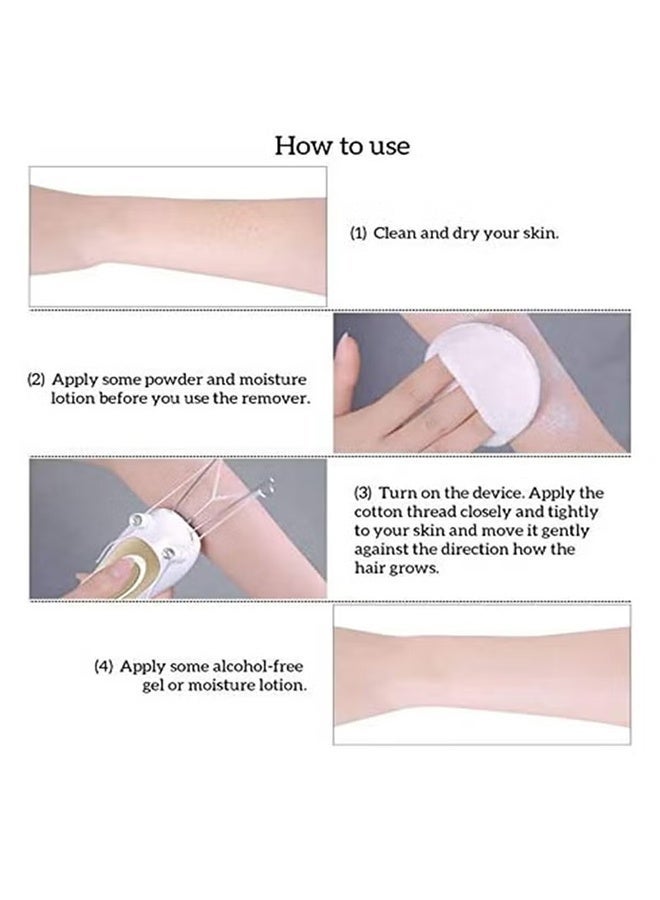 How to use

(1) Clean and dry your skin.

(2) Apply some powder and moisture lotion before you use the remover.

(3) Turn on the device. Apply the cotton thread closely and tightly to your skin and move it gently against the direction how the hair grows.

(4) Apply some alcohol-free gel or moisture lotion.